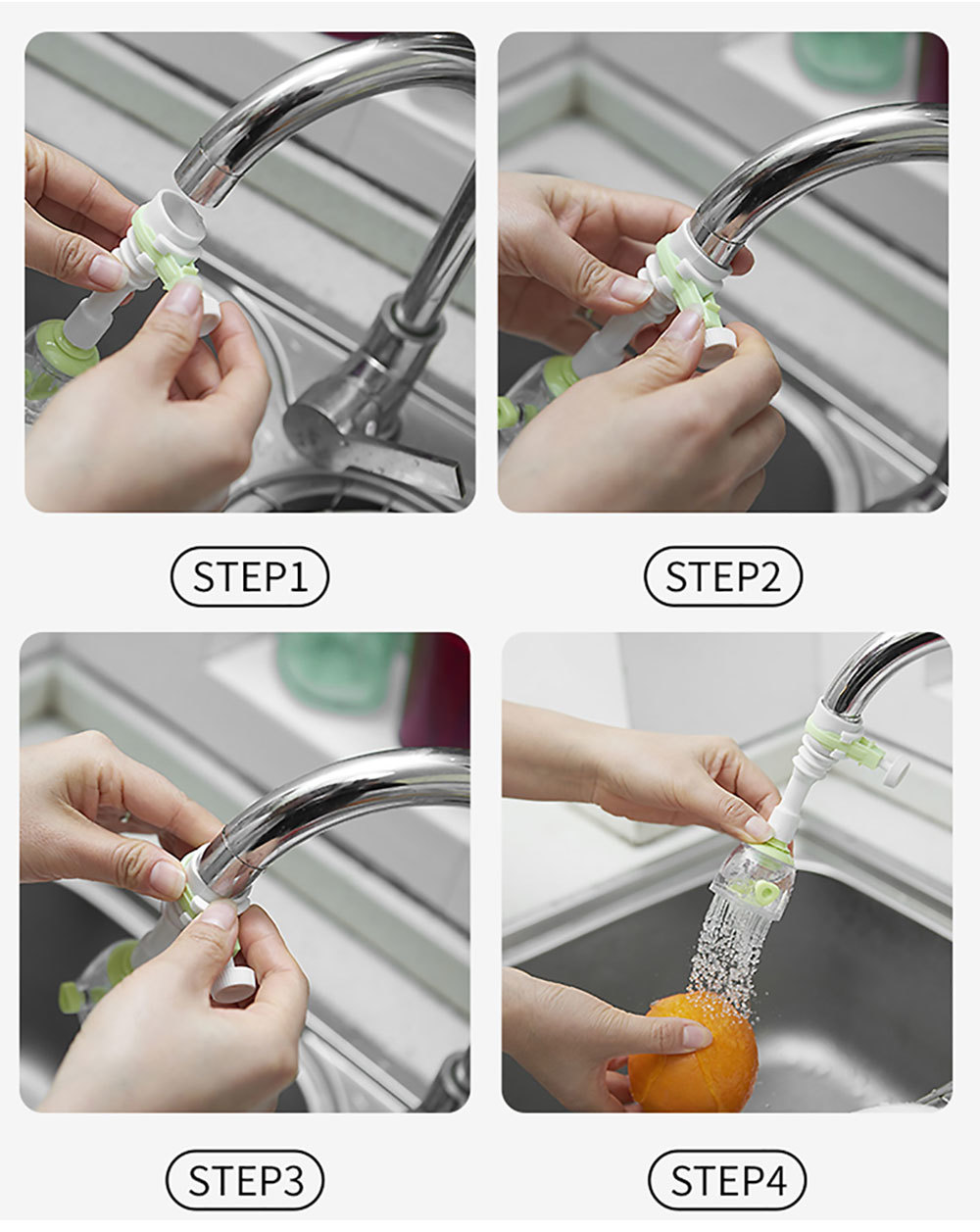 STEP1

STEP2

STEP3

STEP4